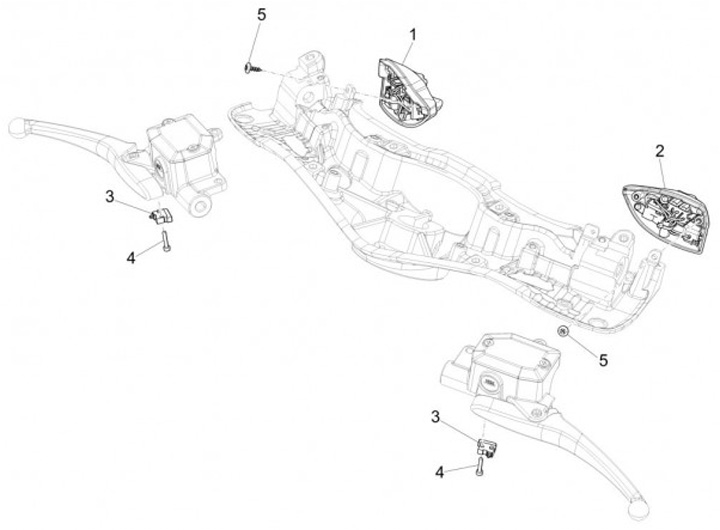 5
1
2
3
4
5
3
4