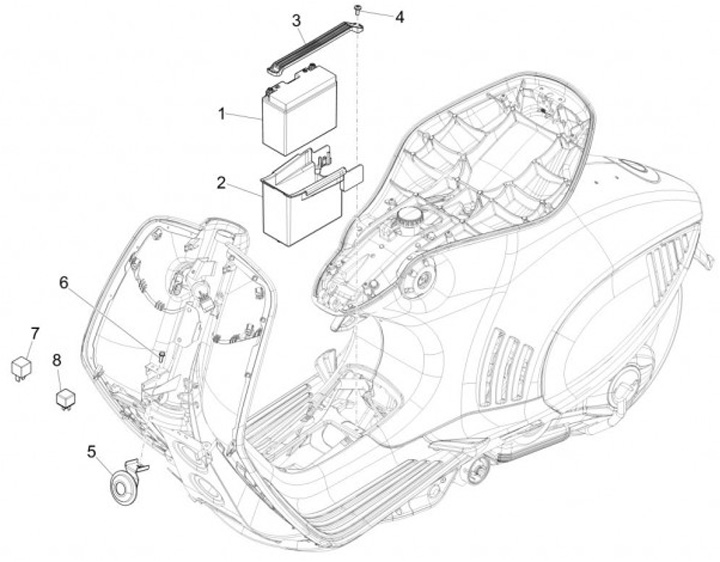 3
4
1
2
6
7
8
5