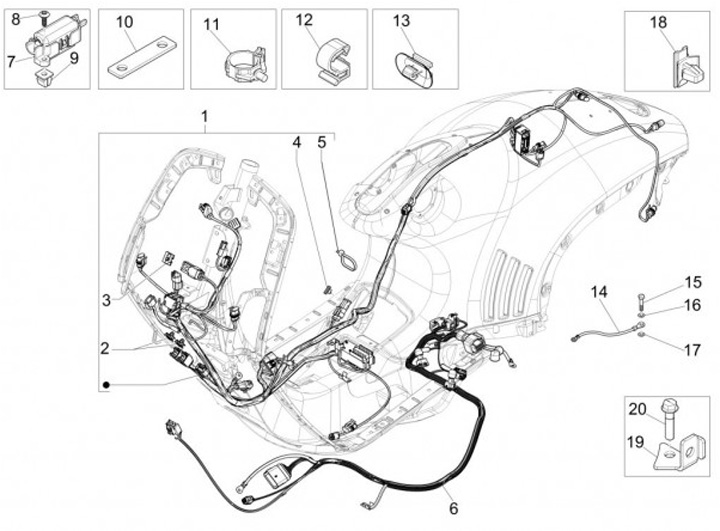 8
7
9
10
11
12
13
18
1
4
5
3
2
14
15
16
17
20
19
6