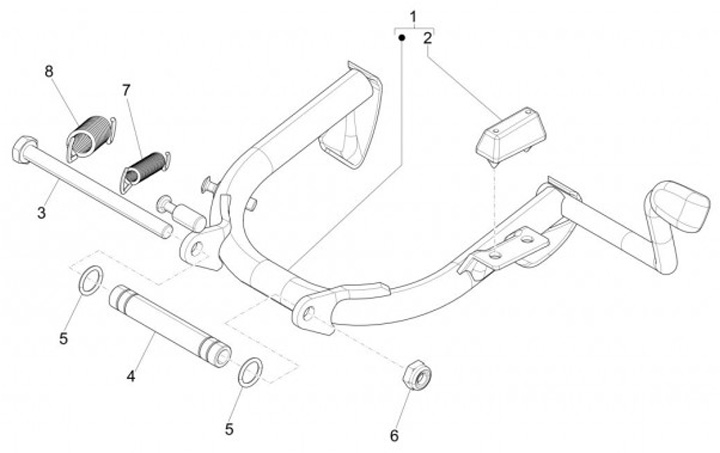 1
2
8
7
3
5
4
5
6