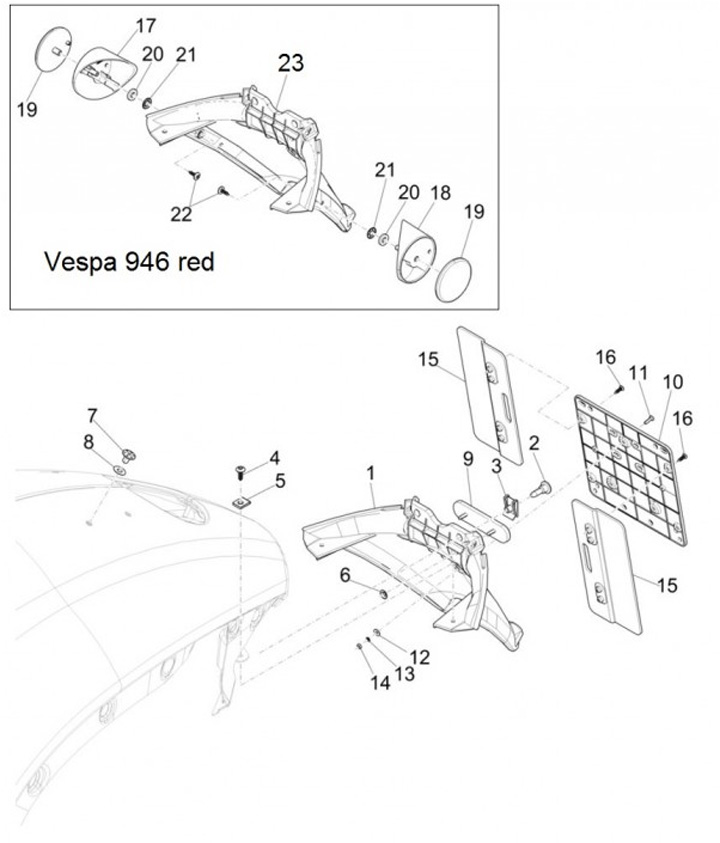 17
20
21
23
19
21
20
18
19
22
Vespa 946 red

15
16
11
10
16
7
8
4
5
1
9
3
2
6
15
12
13
14