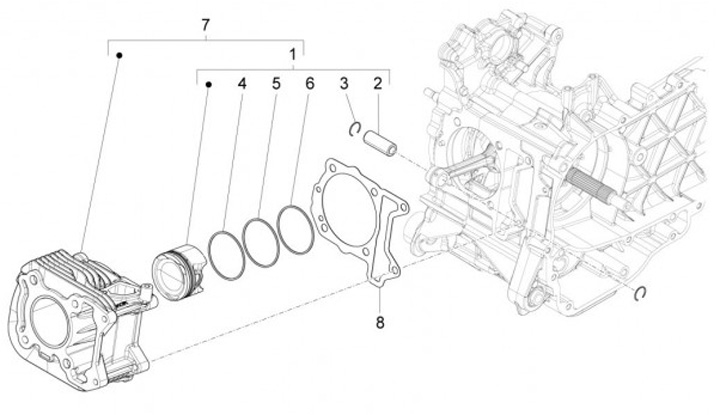 7
1
4
5
6
3
2
8