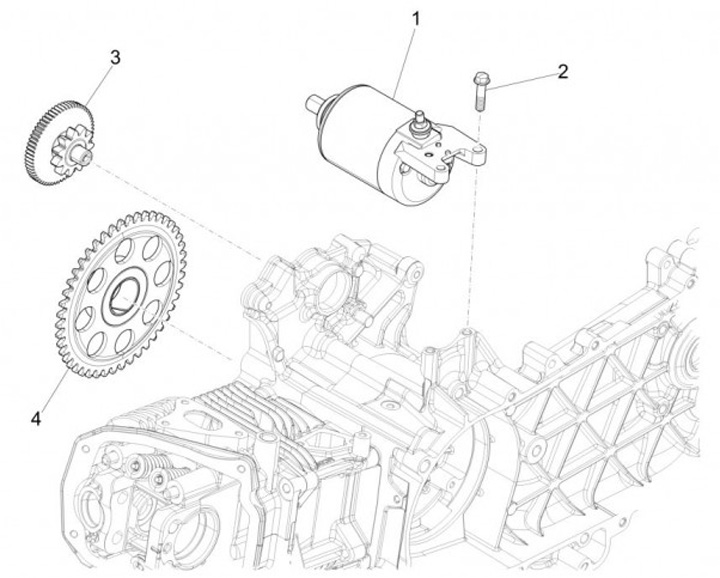 1
2
3
4