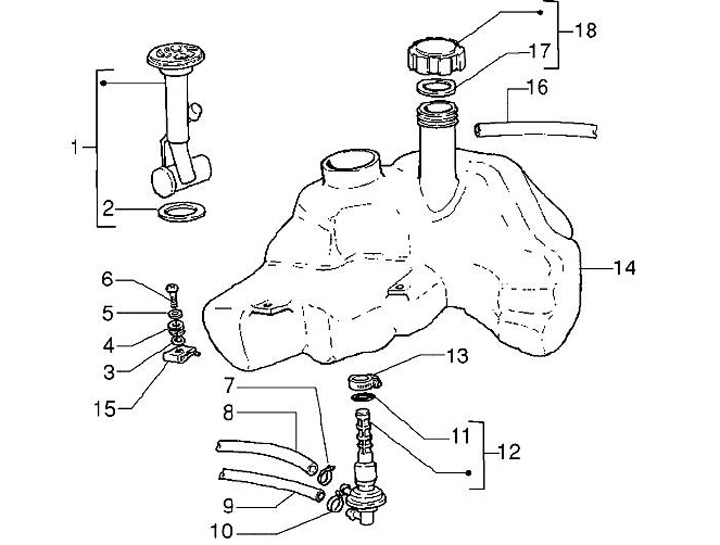 18
17
16
1
2
14
6
5
4
3
15
13
7
8
11
12
9
10