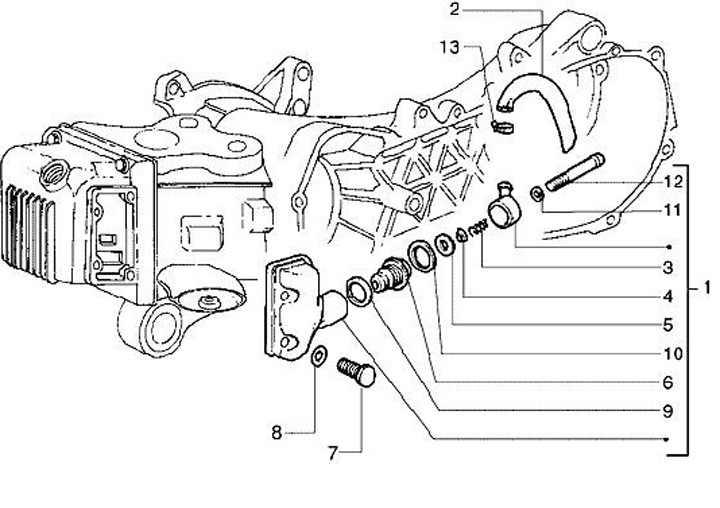 2
13
12
11
3
4
1
5
10
6
9
8
7