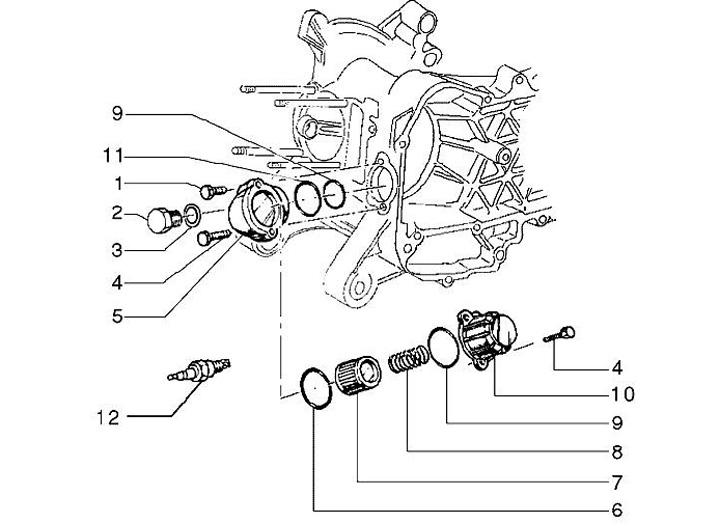 9
11
1
2
3
4
5
12
4
10
9
8
7
6