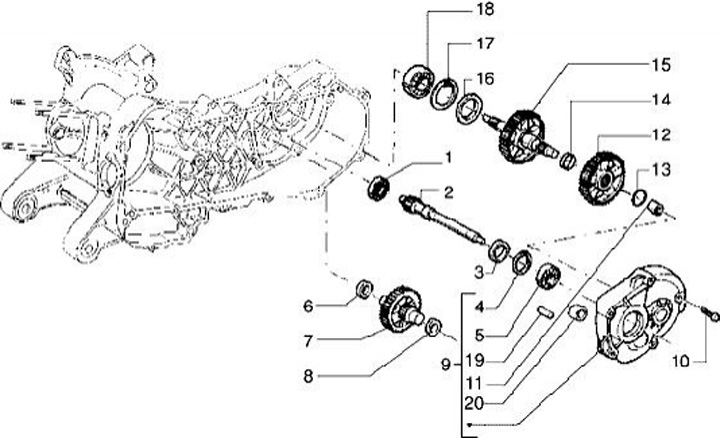 18
17
16
15
14
12
13
1
2
3
4
5
6
7
8
9
19
11
20
10