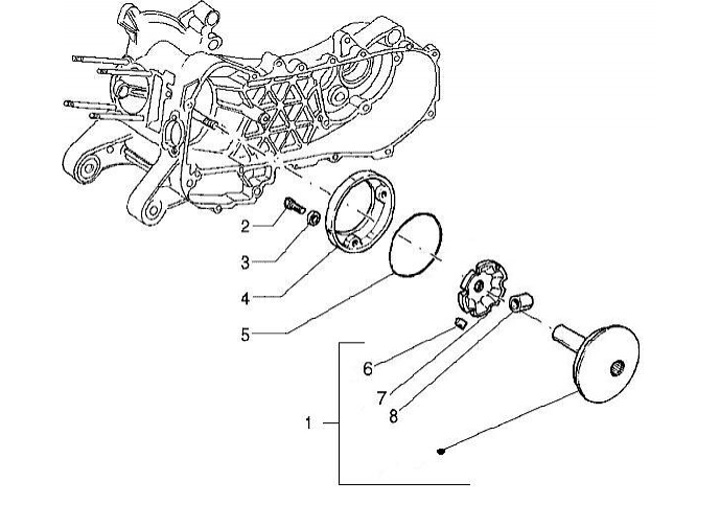 2
3
4
5
6
7
8
1