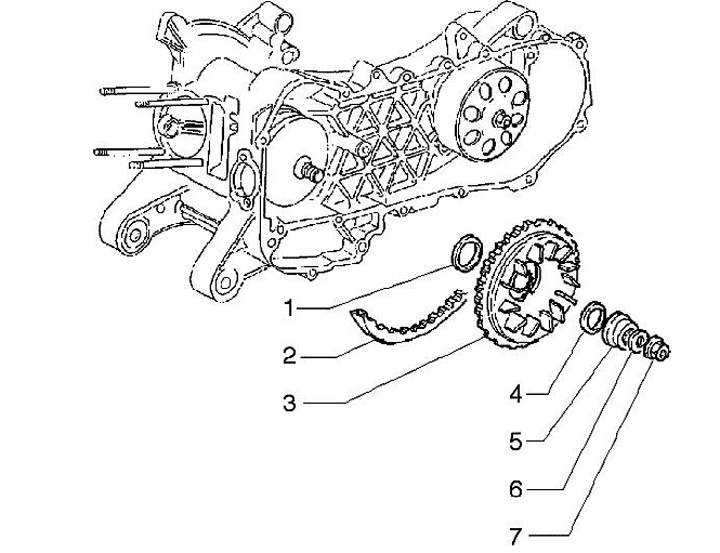 1
2
3
4
5
6
7