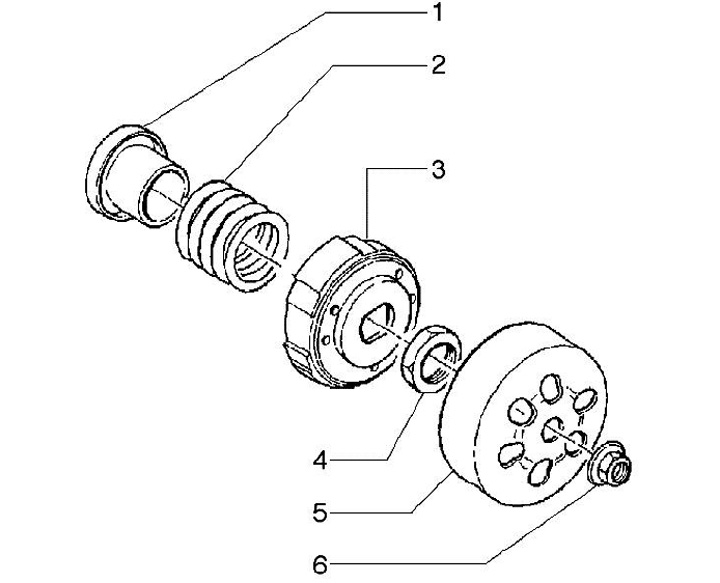 1
2
3
4
5
6