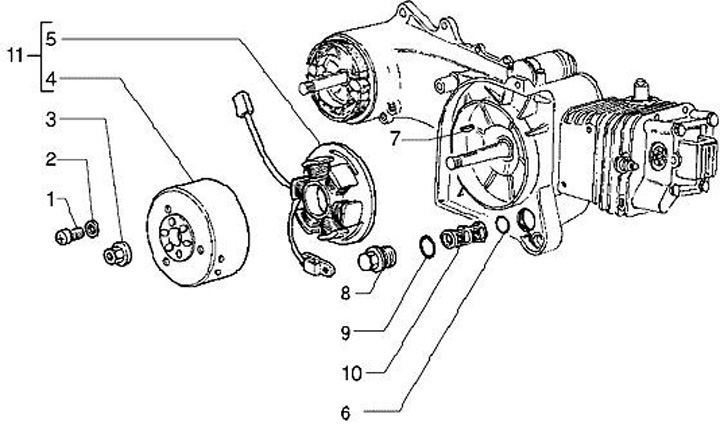 11
5
4
3
2
1
7
8
9
10
6