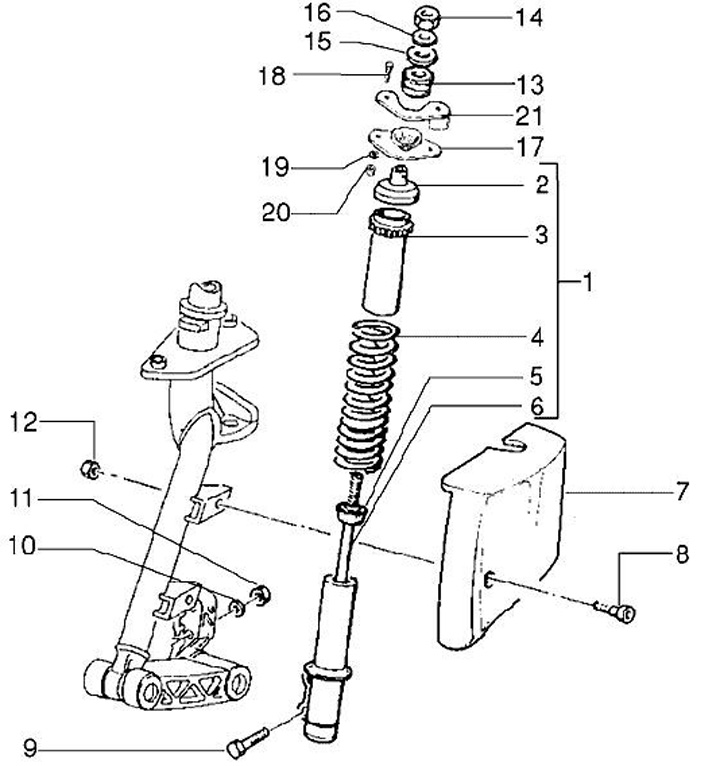 16
14
15
18
13
21
17
19
2
20
3
1
4
5
6
12
7
11
10
8
9