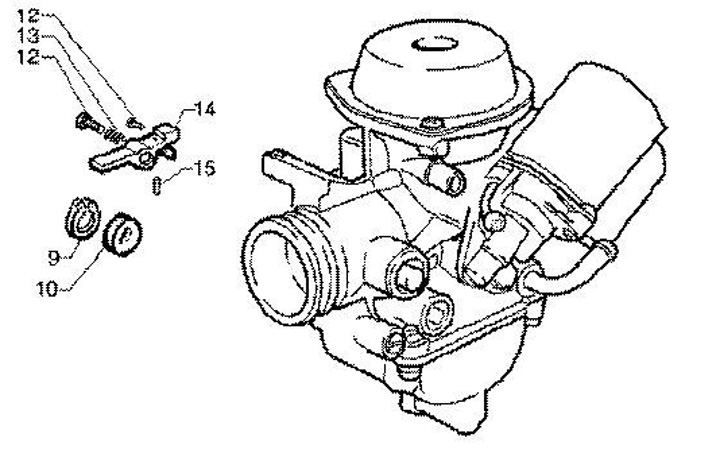 12
13
12
14
15
9
10