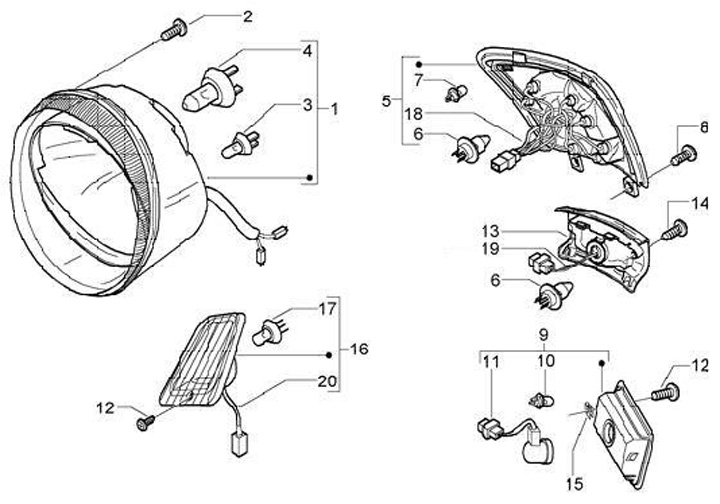 2
4
3
1
5
7
18
6
8
14
13
19
6
17
16
20
12
9
11
10
12
15