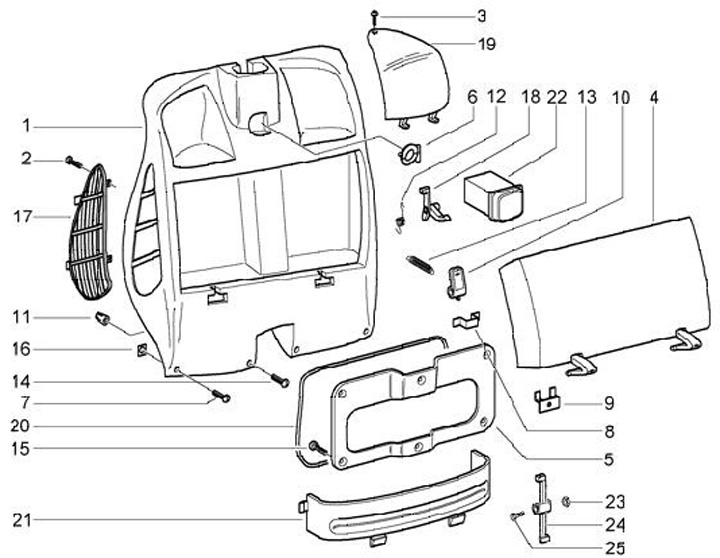 3
19
6
12
18
22
13
10
4
1
2
17
11
16
14
7
20
15
21
9
8
5
23
24
25