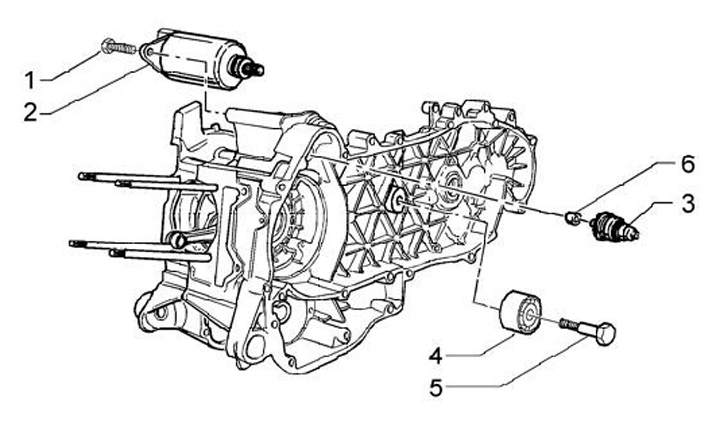 1
2
6
3
4
5