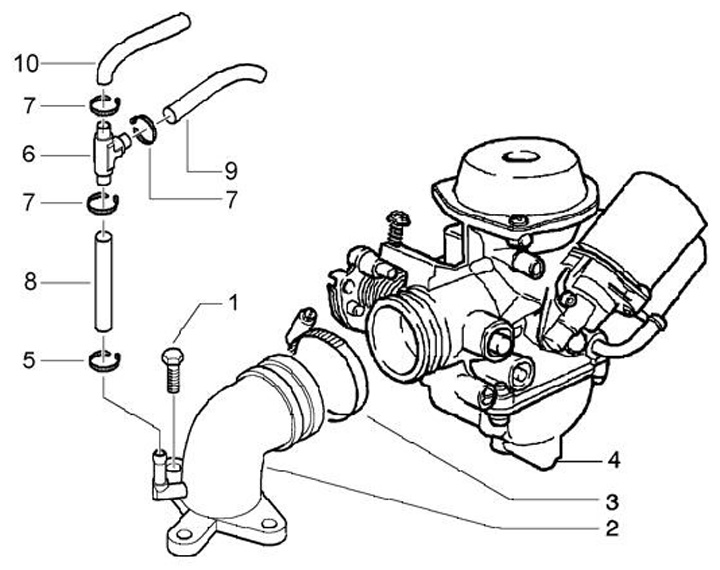 10
7
6
7
8
5
9
7
1
4
3
2