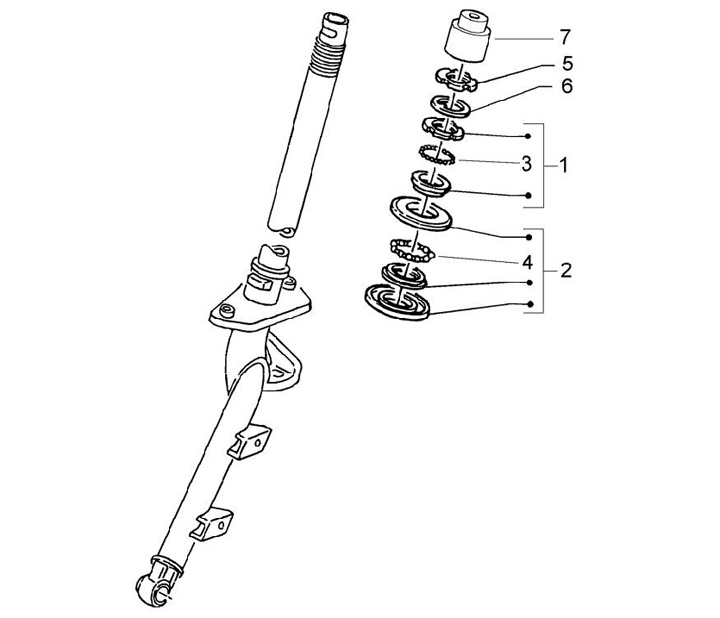 7
5
6
3
1
4
2