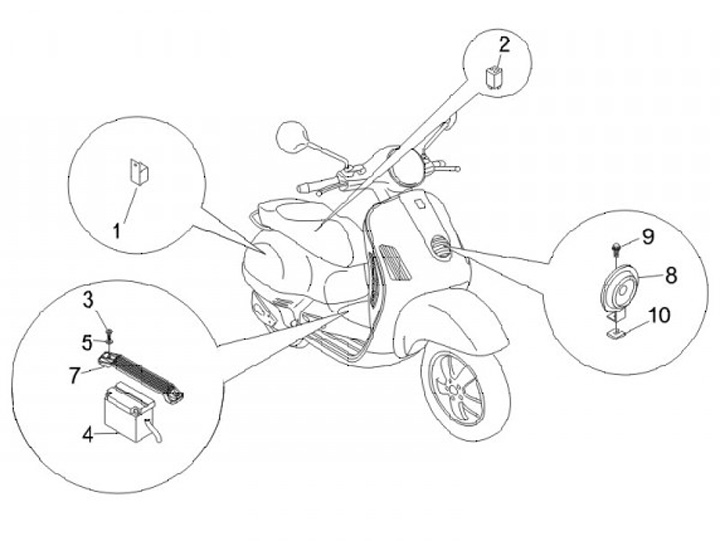 2
1
9
8
10
3
5
7
4