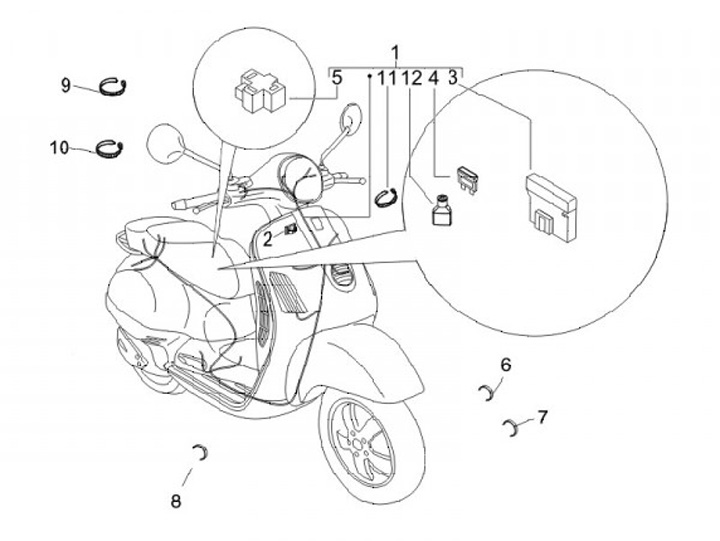 1
5
11
12
4
3
9
10
2
6
7
8