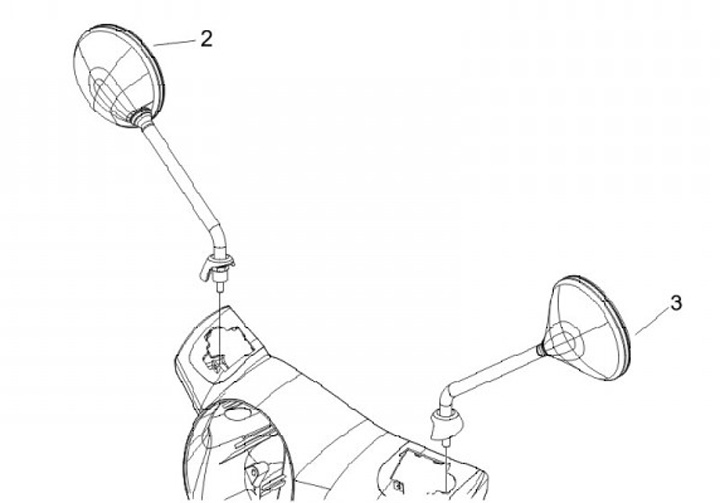 2

3