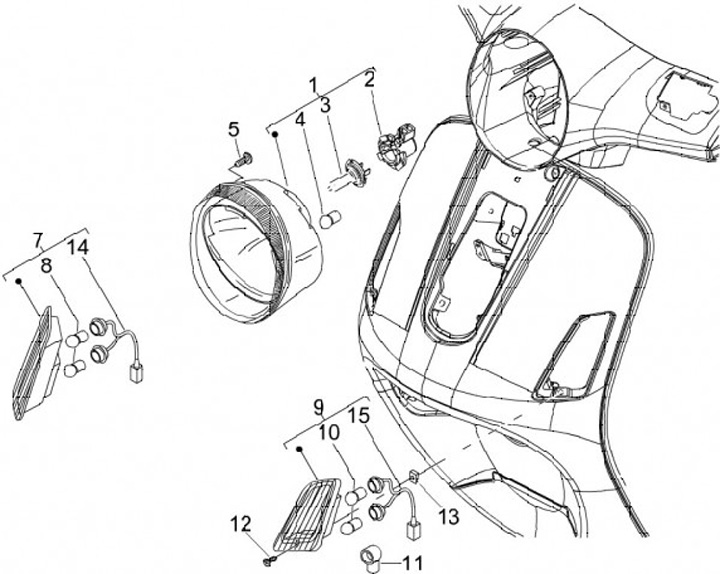 1
2
3
4
5
7
8
14
9
10
15
13
12
11