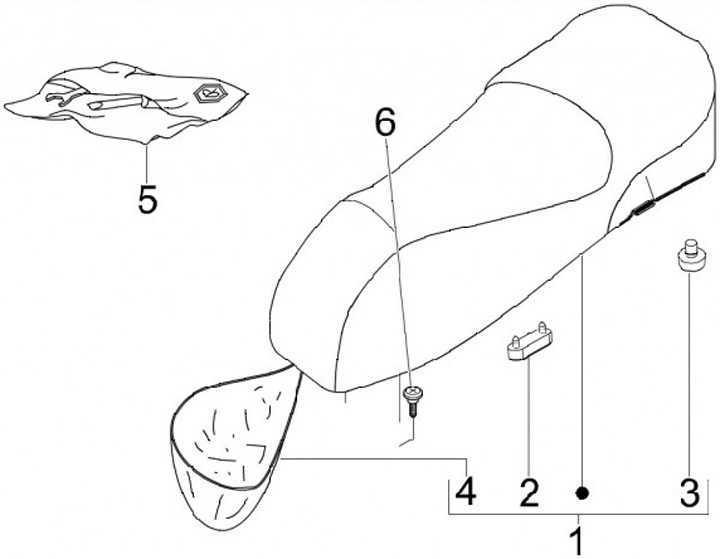 5

6

4 2 3

1