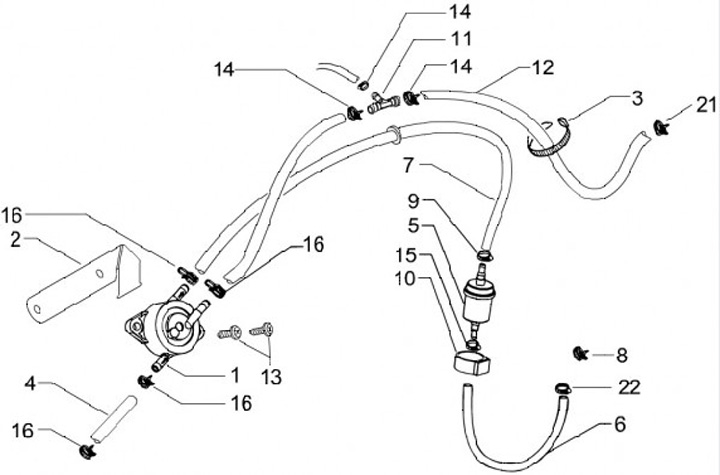 14
11
14
14
12
3
21
7
9
5
15
10
16
2
16
1
13
4
16
16
8
22
6