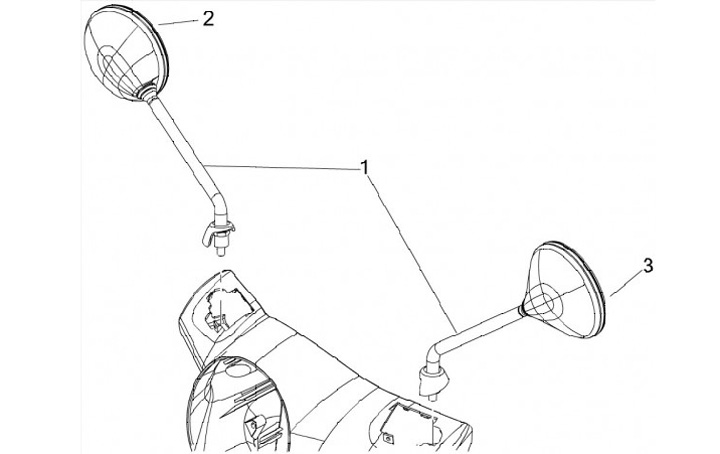 2
1
3