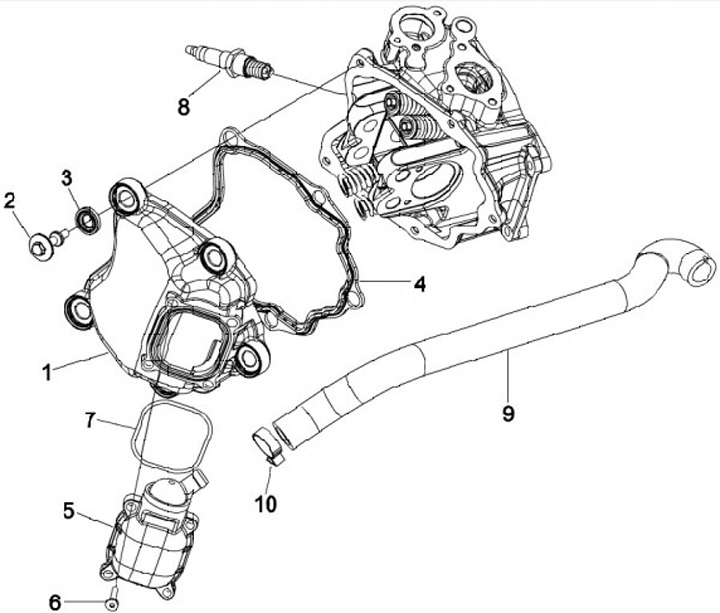 8
3
2
4
1
9
7
10
5
6