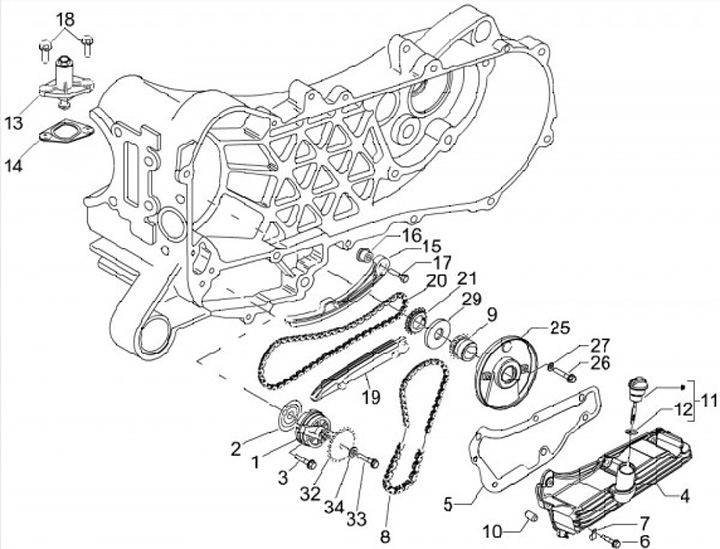 18
13
14
16
15
17
20
21
29
9
25
27
26
11
12
19
2
1
3
32
34
33
8
5
4
10
7
6