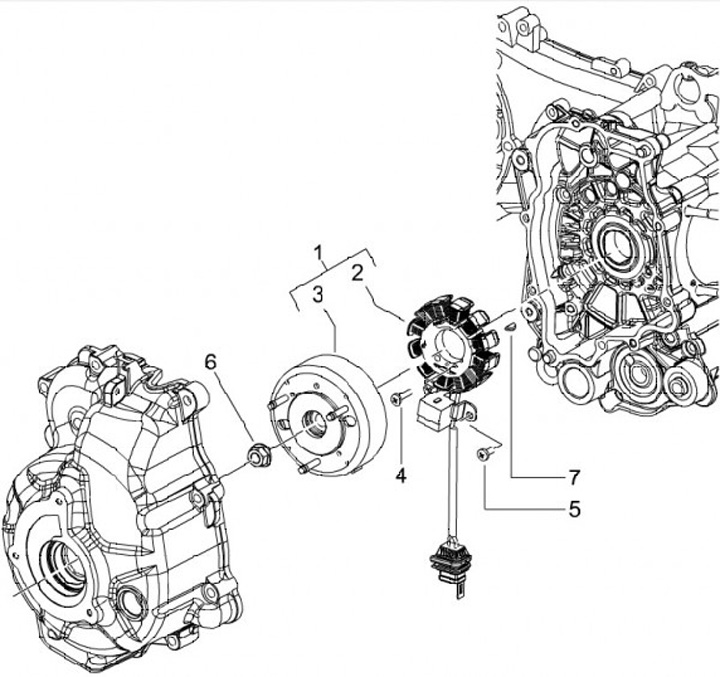 1
2
3
6
4
7
5