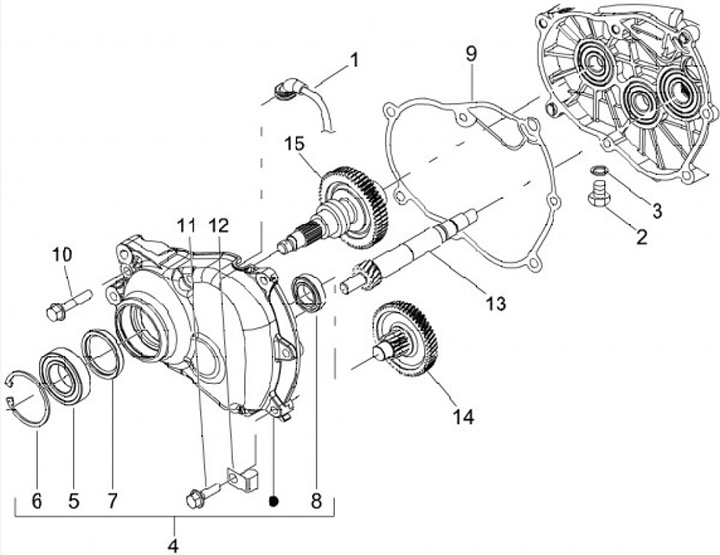 1
9
15
3
2
11
12
10
13
14
6
5
7
8
4