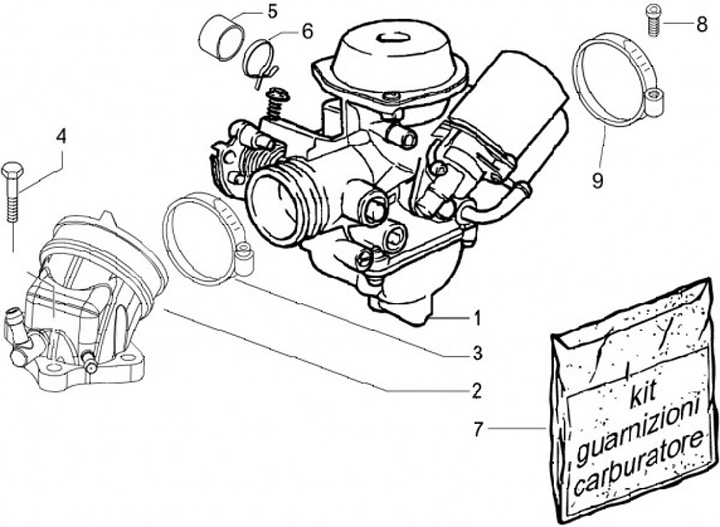 5
6
8
4
9
1
3
2
7
kit
guarnizioni
carburatore