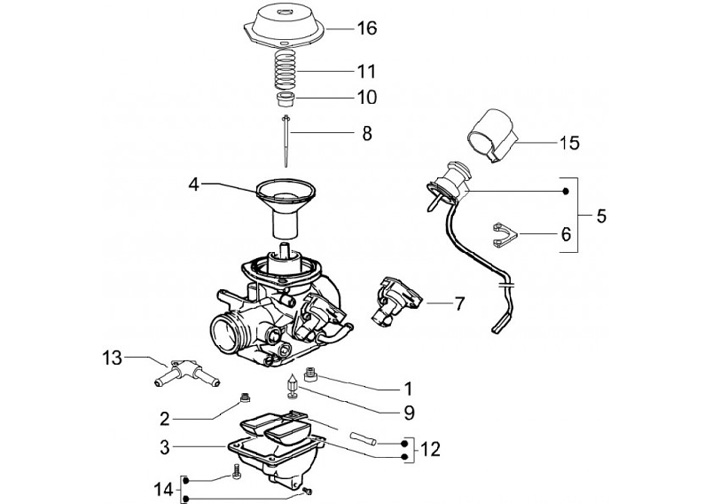 16
11
10
8
15
4
5
6
7
13
1
9
2
3
12
14