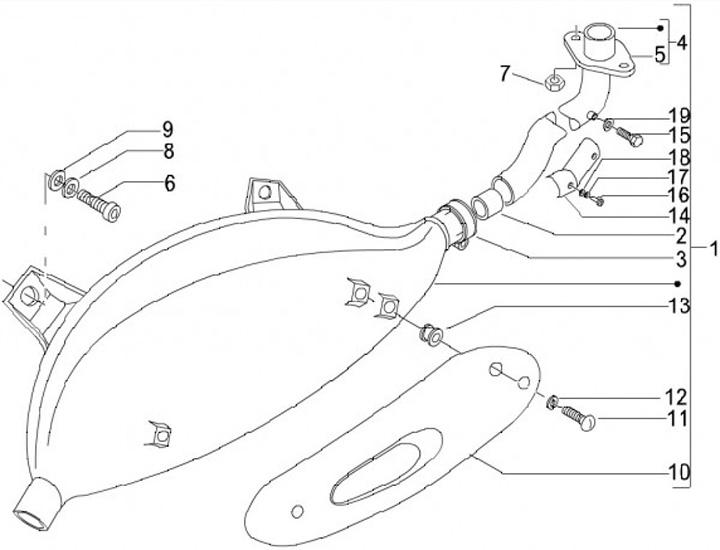 4
5
7
19
15
18
17
16
14
2
3
1
9
8
6
13
12
11
10