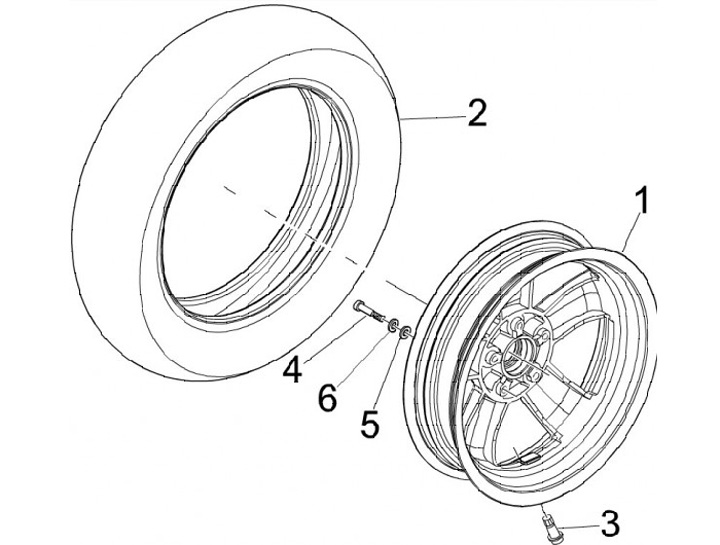 2
1
4
6
5
3