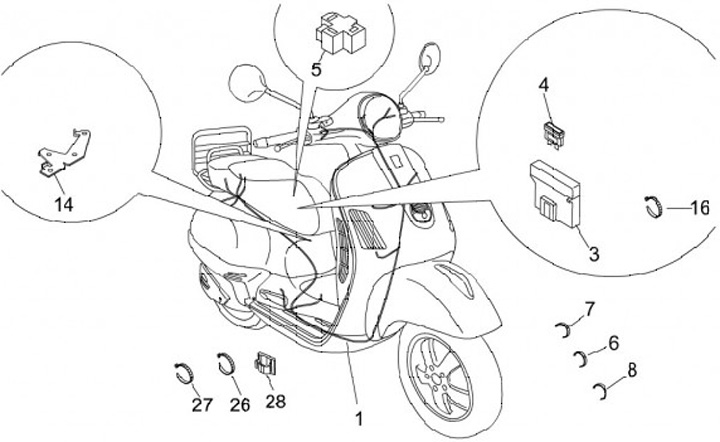 5
4
14
16
3
7
6
8
27
26
28
1