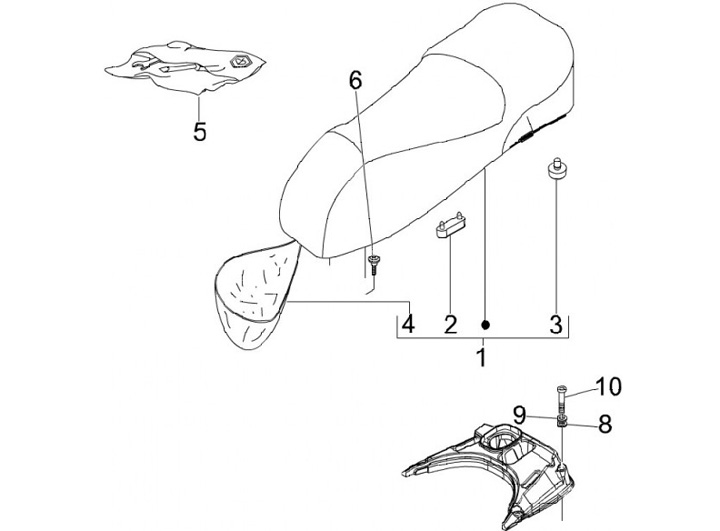 5
6
4
2
3
1
10
9
8