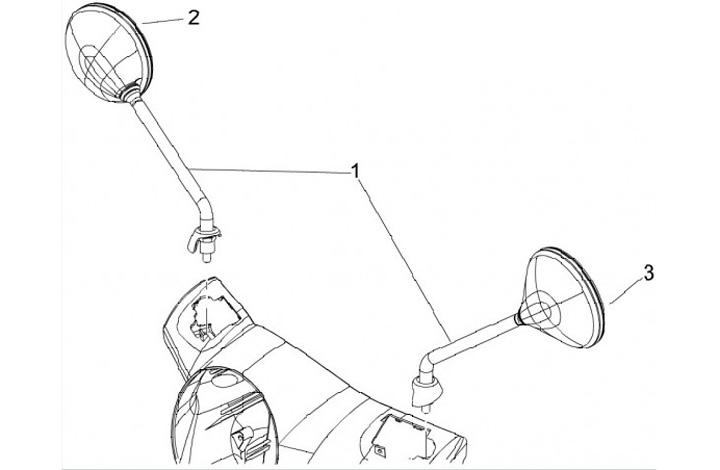 2

1

3