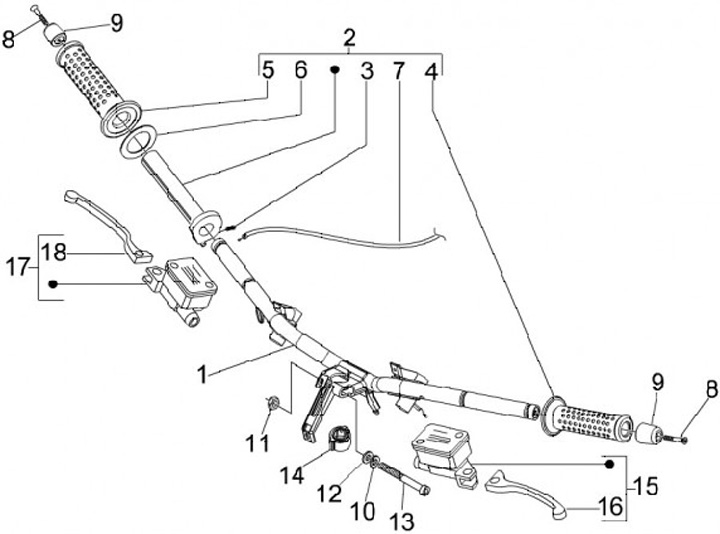 8
9
2
5
6
3
7
4
17
18
1
11
14
12
10
13
9
8
15
16