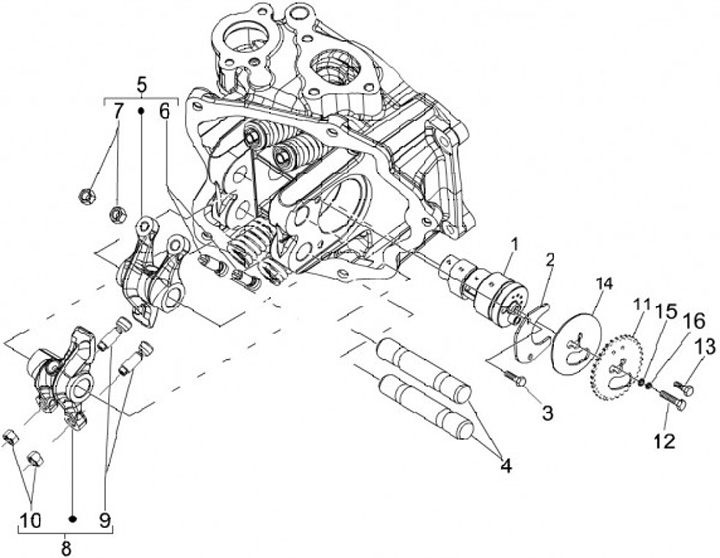 5
7
6
1
2
14
11
15
16
13
3
12
4
10
9
8