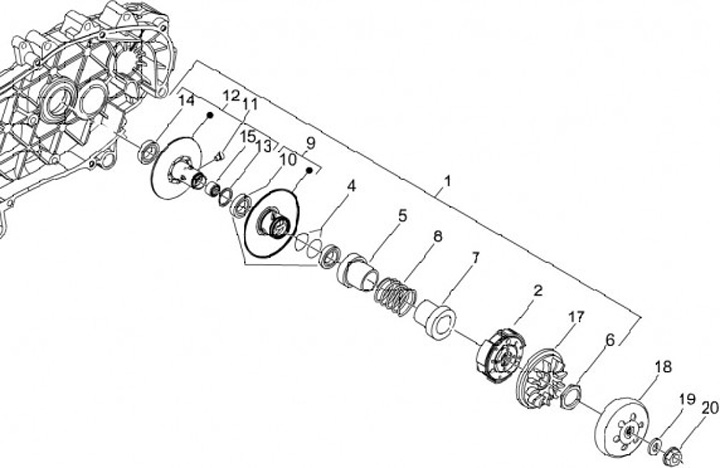 14
12
11
15
13
9
10
4
1
5
8
7
2
17
6
18
19
20