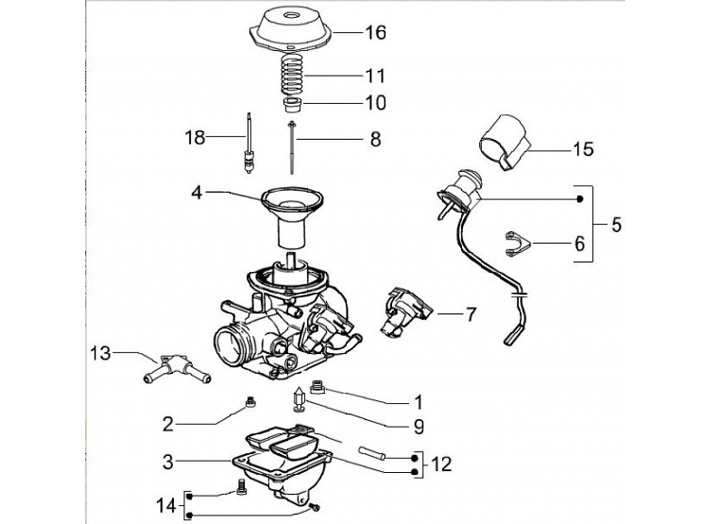 16
11
10
18
8
15
4
5
6
7
13
1
2
9
3
12
14