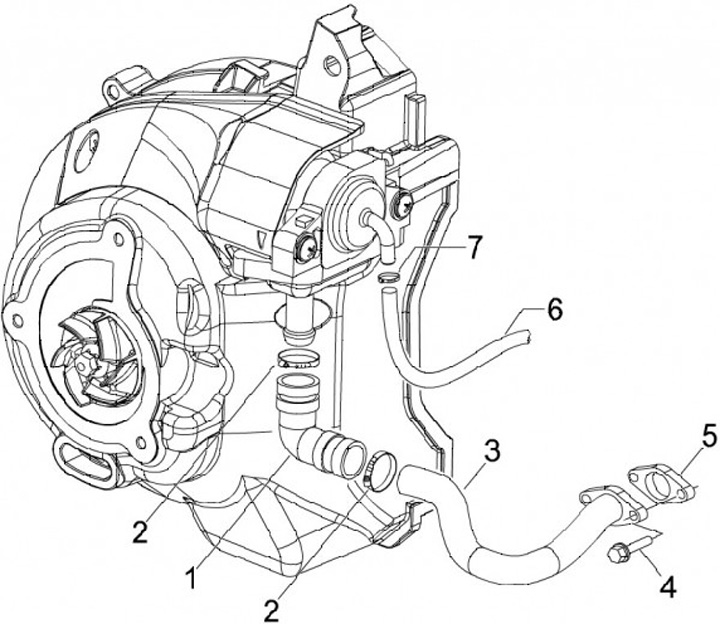 7
6
5
3
2
1
2
4