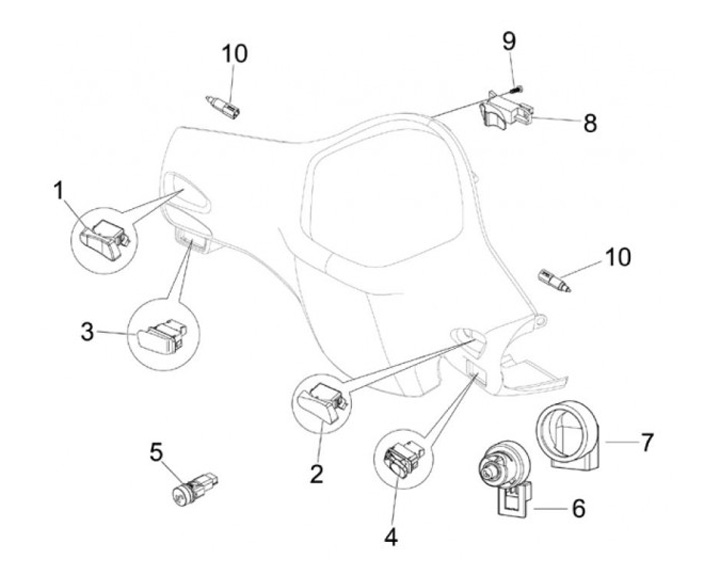 10
9
8
1
10
3
2
7
5
6
4