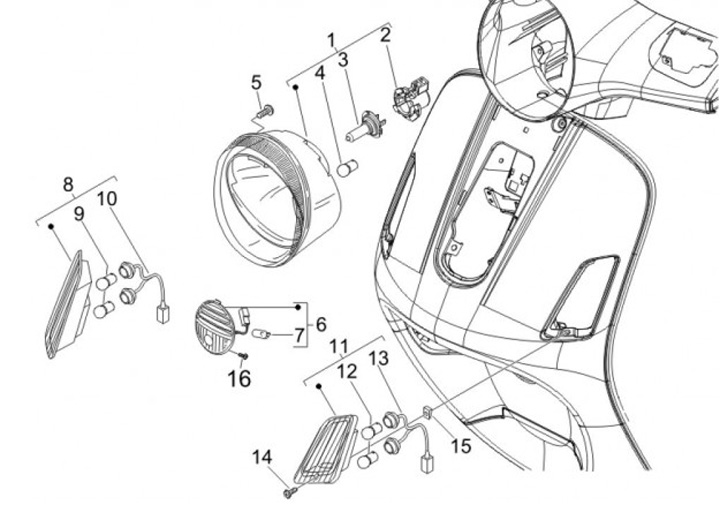 1
2
3
4
5
8
9
10
6
7
16
11
12
13
15
14