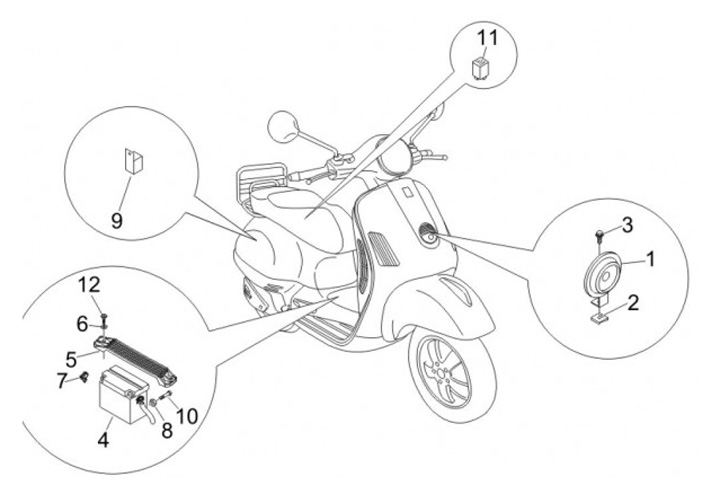 11
9
3
1
2
12
6
5
7
4
8
10