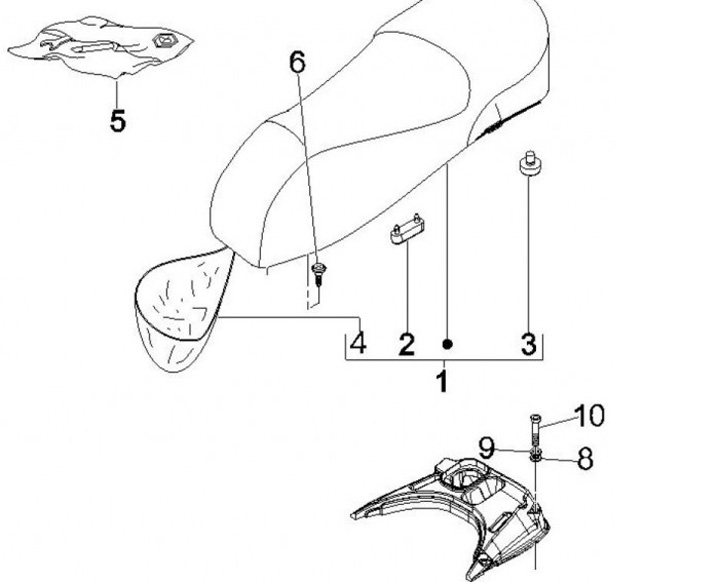 5
6
4
2
3
1
10
9
8