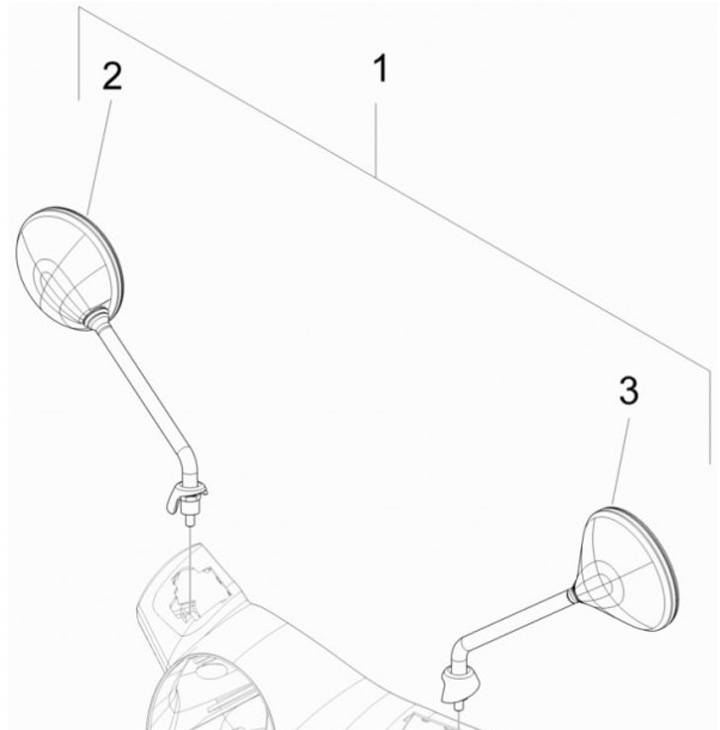 2
1
3